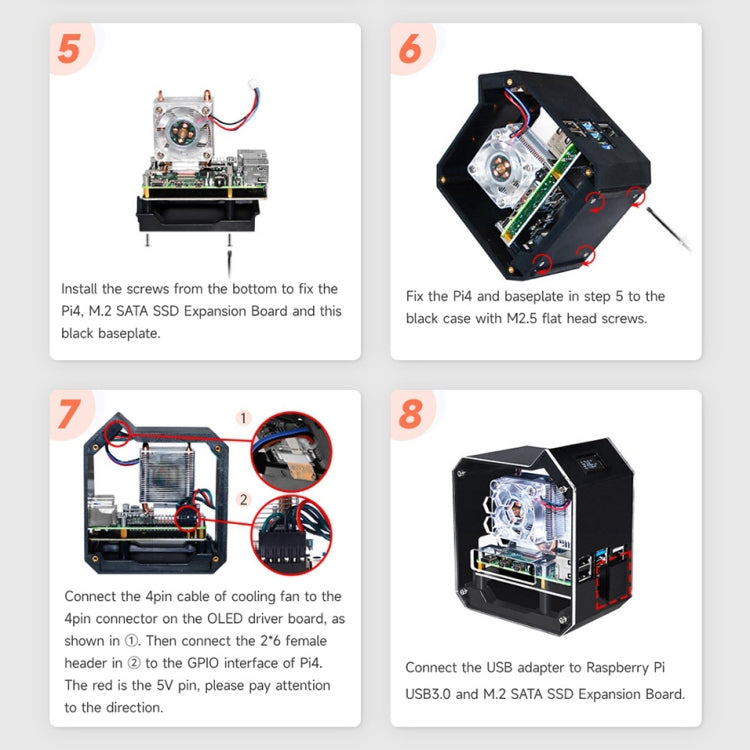 5

Install the screws from the bottom to fix the Pi4, M.2 SATA SSD Expansion Board and this black baseplate.

6

Fix the Pi4 and baseplate in step 5 to the black case with M2.5 flat head screws.

7

1

2

Connect the 4pin cable of cooling fan to the 4pin connector on the OLED driver board, as shown in ①. Then connect the 2*6 female header in ② to the GPIO interface of Pi4. The red is the 5V pin, please pay attention to the direction.

8

Connect the USB adapter to Raspberry Pi USB3.0 and M.2 SATA SSD Expansion Board.