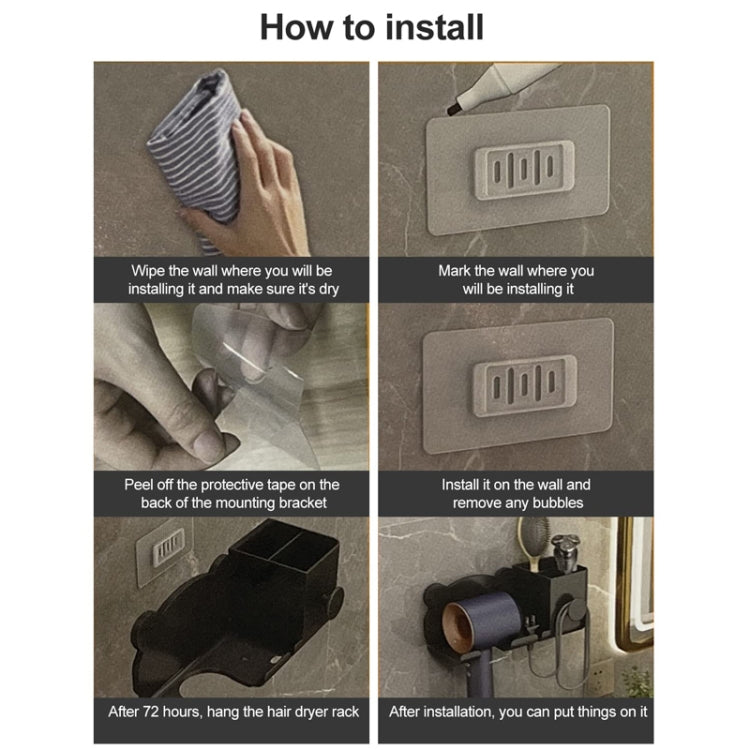 How to install

Wipe the wall where you will be installing it and make sure it's dry

Mark the wall where you will be installing it

Peel off the protective tape on the back of the mounting bracket

Install it on the wall and remove any bubbles

After 72 hours, hang the hair dryer rack

After installation, you can put things on it