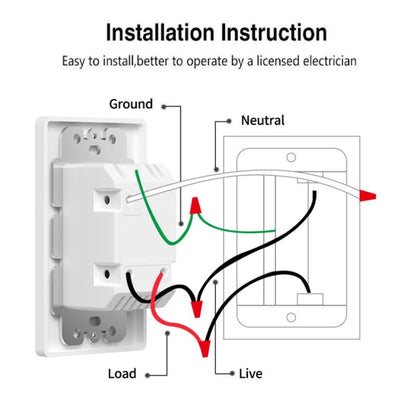 Installation Instruction

Easy to install,better to operate by a licensed electrician

Ground

Neutral

Load

Live