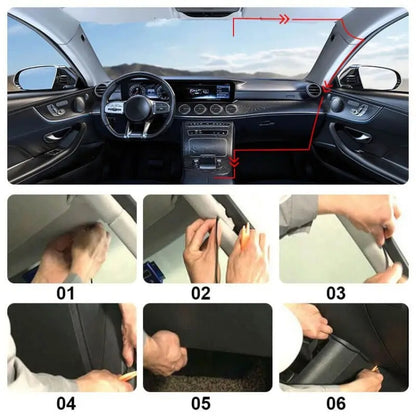 01

02

03

04

05

06