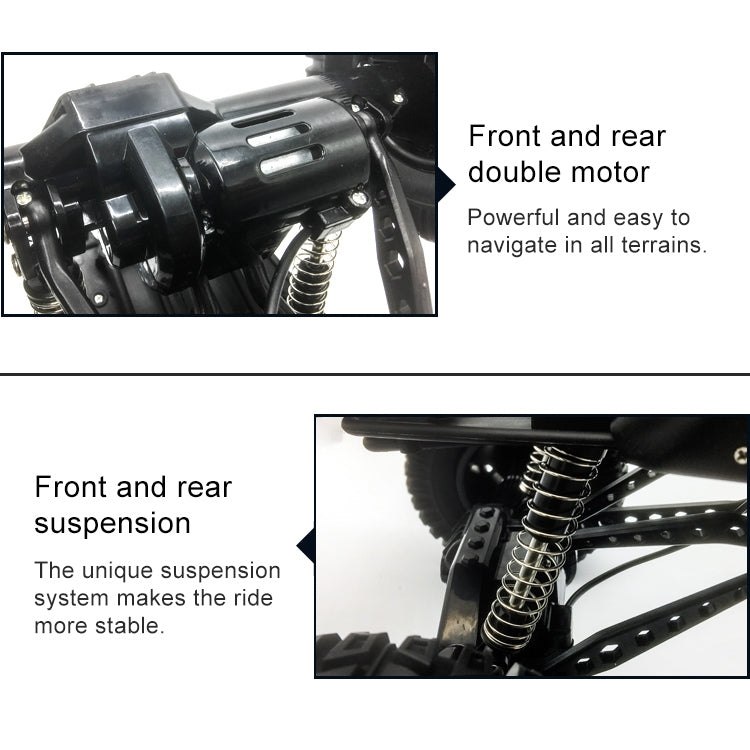 Front and rear double motor

Powerful and easy to navigate in all terrains.

Front and rear suspension

The unique suspension system makes the ride more stable.