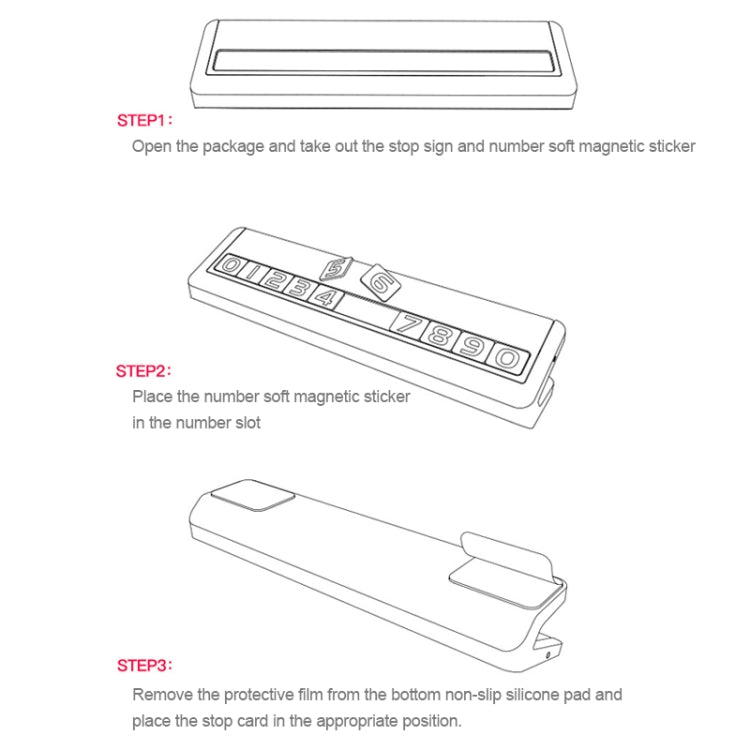 STEP1：
Open the package and take out the stop sign and number soft magnetic sticker

0 1 2 3 4 5 6 7 8 9 0

STEP2：
Place the number soft magnetic sticker in the number slot

STEP3：
Remove the protective film from the bottom non-slip silicone pad and place the stop card in the appropriate position.