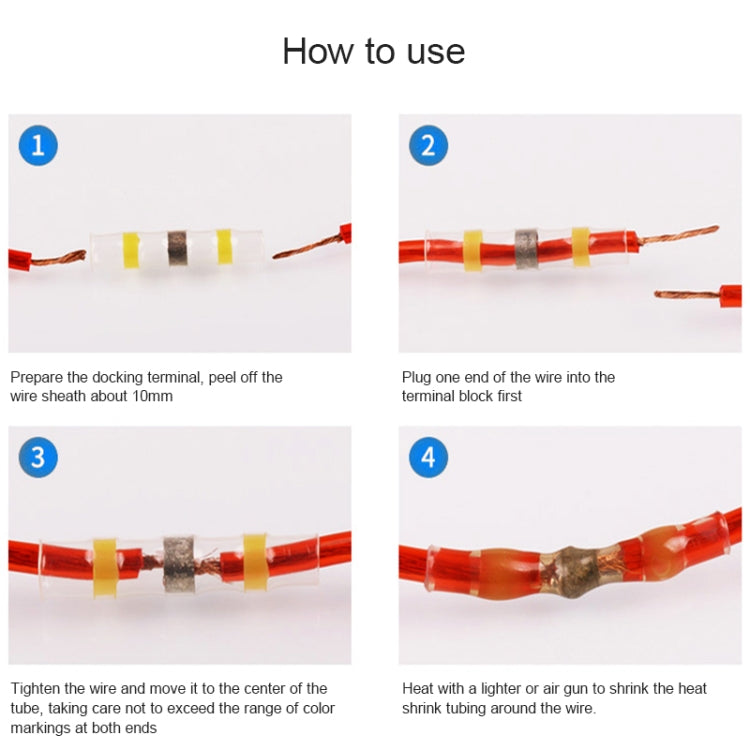 How to use

1

Prepare the docking terminal, peel off the wire sheath about 10mm

2

Plug one end of the wire into the terminal block first

3

Tighten the wire and move it to the center of the tube, taking care not to exceed the range of color markings at both ends

4

Heat with a lighter or air gun to shrink the heat shrink tubing around the wire.