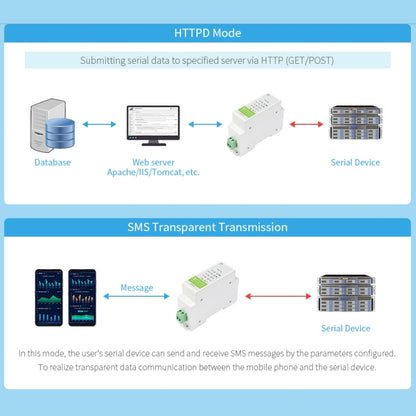 HTTPD Mode

Submitting serial data to specified server via HTTP (GET/POST)

Database

Web server
Apache/IIS/Tomcat, etc.

Serial Device

SMS Transparent Transmission

Message

Serial Device

In this mode, the user's serial device can send and receive SMS messages by the parameters configured. To realize transparent data communication between the mobile phone and the serial device.