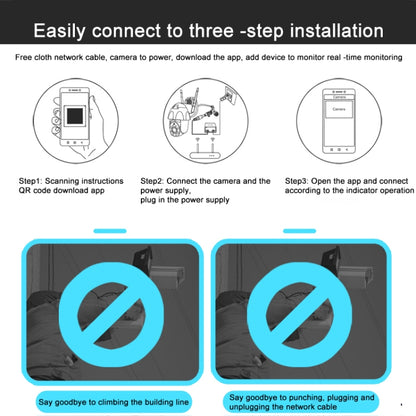 Easily connect to three -step installation

Free cloth network cable, camera to power, download the app, add device to monitor real -time monitoring

Camera

Camera

Step1: Scanning instructions QR code download app

Step2: Connect the camera and the power supply,
plug in the power supply

Step3: Open the app and connect according to the indicator operation

Say goodbye to climbing the building line

Say goodbye to punching, plugging and unplugging the network cable