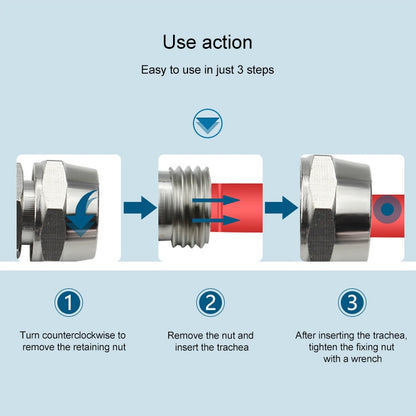 Use action

Easy to use in just 3 steps

1

Turn counterclockwise to remove the retaining nut

2

Remove the nut and insert the trachea

3

After inserting the trachea, tighten the fixing nut with a wrench