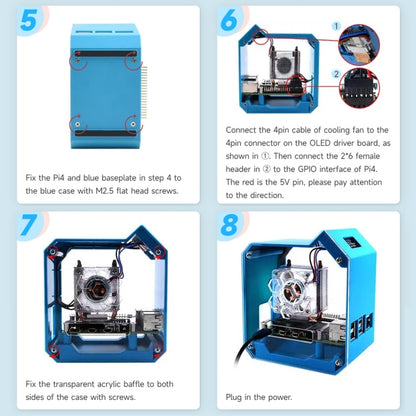 5

Fix the Pi4 and blue baseplate in step 4 to the blue case with M2.5 flat head screws.

6

1

2

Connect the 4pin cable of cooling fan to the 4pin connector on the OLED driver board, as shown in ①. Then connect the 2*6 female header in ② to the GPIO interface of Pi4. The red is the 5V pin, please pay attention to the direction.

7

Fix the transparent acrylic baffle to both sides of the case with screws.

8

Plug in the power.