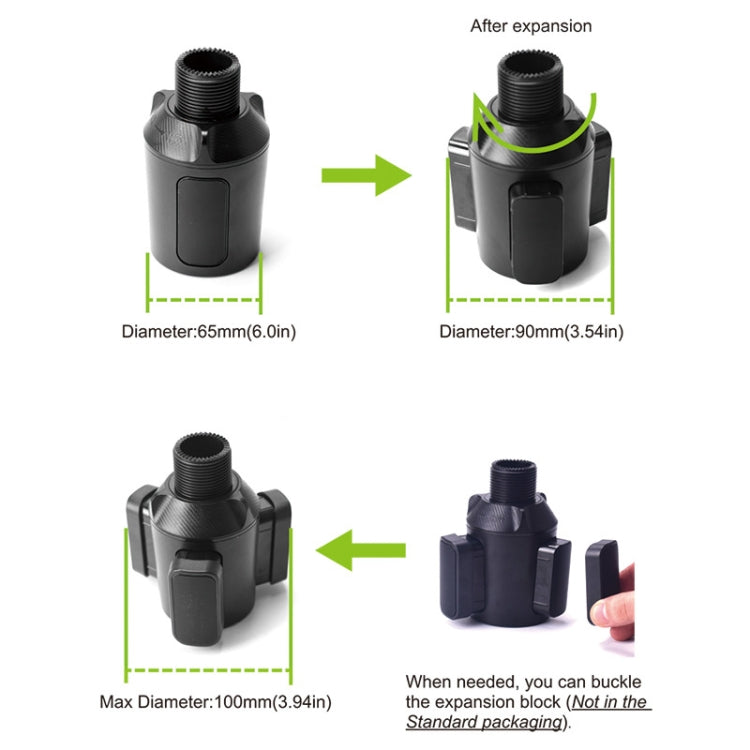 After expansion

Diameter:65mm(6.0in)

Diameter:90mm(3.54in)

Max Diameter:100mm(3.94in)

When needed, you can buckle the expansion block (Not in the Standard packaging).