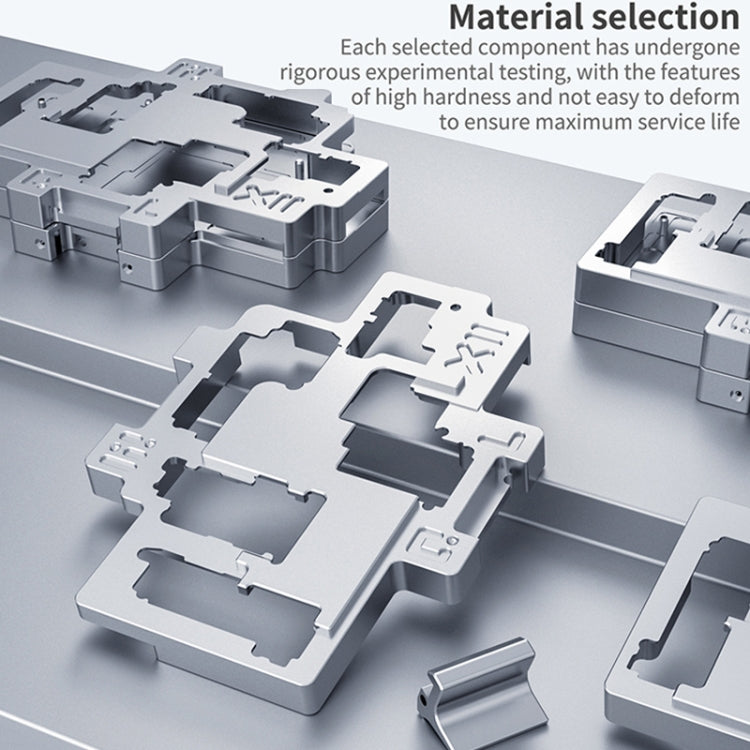 Material selection

Each selected component has undergone rigorous experimental testing, with the features of high hardness and not easy to deform to ensure maximum service life

XII

XII