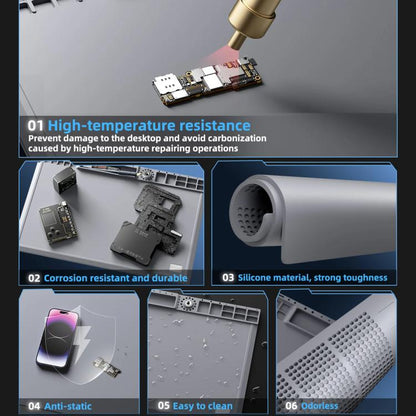 01 High-temperature resistance
Prevent damage to the desktop and avoid carbonization caused by high-temperature repairing operations

02 Corrosion resistant and durable

03 Silicone material, strong toughness

04 Anti-static

05 Easy to clean

06 Odorless