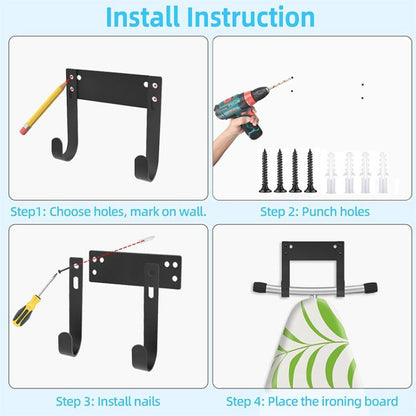 Install Instruction

Step1: Choose holes, mark on wall.

Step 2: Punch holes

Step 3: Install nails

Step 4: Place the ironing board