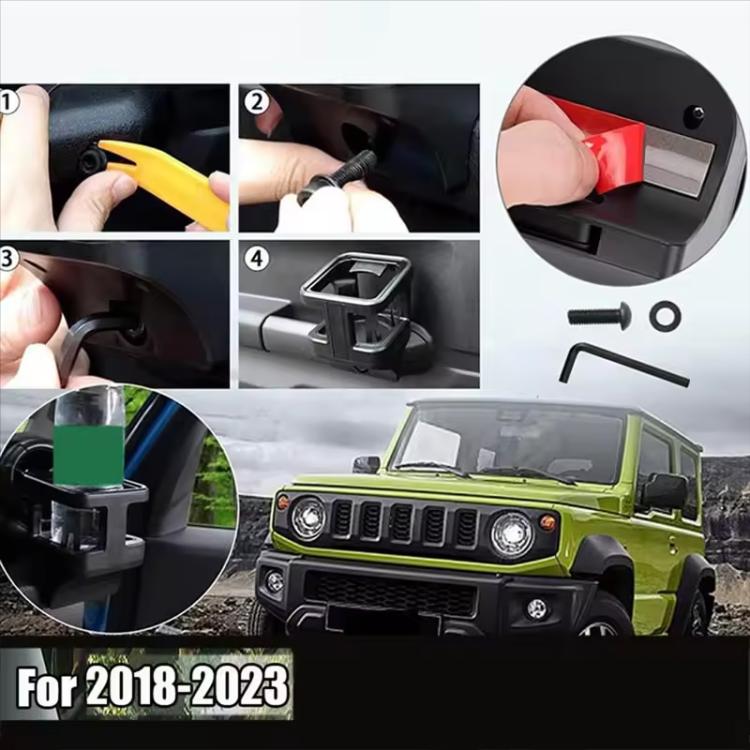 1
2
3
4
For 2018-2023