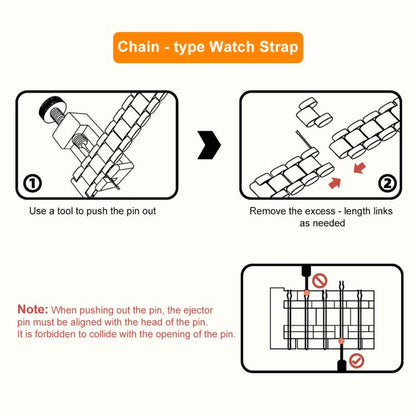 Chain - type Watch Strap

①

Use a tool to push the pin out

②

Remove the excess - length links as needed

Note: When pushing out the pin, the ejector pin must be aligned with the head of the pin.
It is forbidden to collide with the opening of the pin.