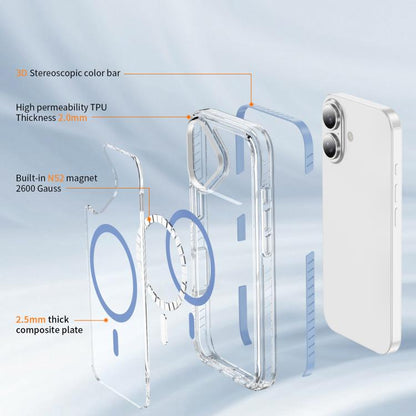 3D Stereoscopic color bar

High permeability TPU
Thickness 2.0mm

Built-in N52 magnet
2600 Gauss

2.5mm thick
composite plate