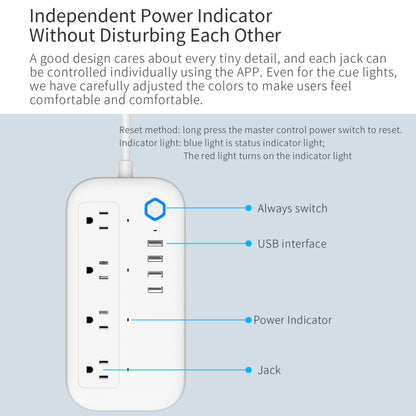 Independent Power Indicator Without Disturbing Each Other

A good design cares about every tiny detail, and each jack can be controlled individually using the APP. Even for the cue lights, we have carefully adjusted the colors to make users feel comfortable and comfortable.

Reset method: long press the master control power switch to reset.
Indicator light: blue light is status indicator light;
The red light turns on the indicator light

Always switch

USB interface

Power Indicator

Jack