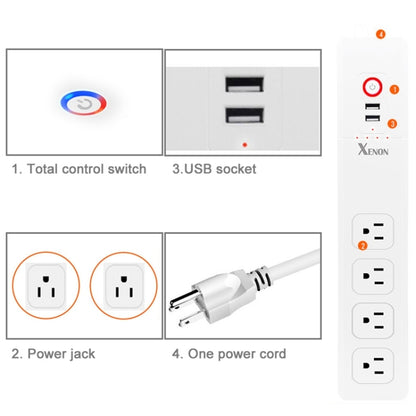 1. Total control switch

3.USB socket

2. Power jack

4. One power cord

4

1

3

XENON

2