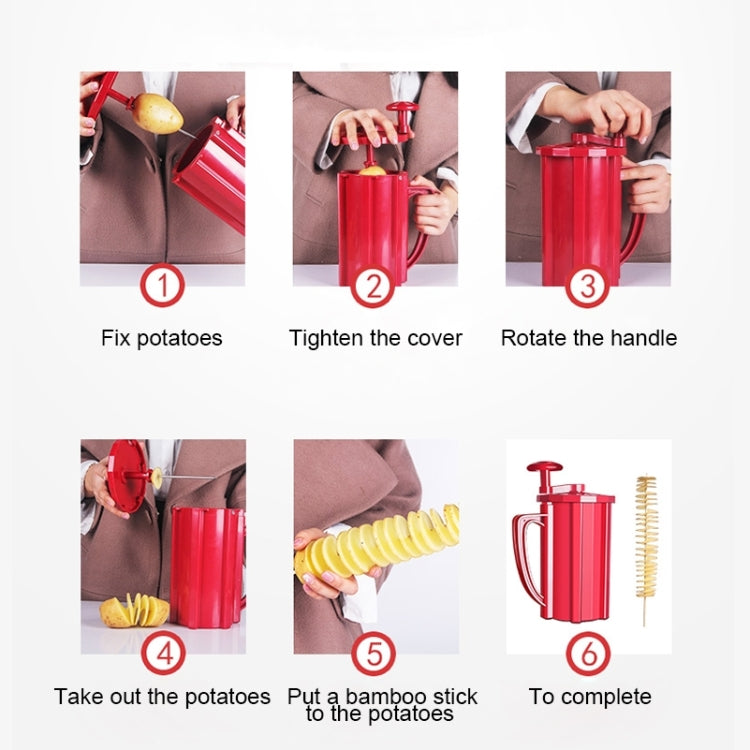 1
Fix potatoes

2
Tighten the cover

3
Rotate the handle

4
Take out the potatoes

5
Put a bamboo stick to the potatoes

6
To complete