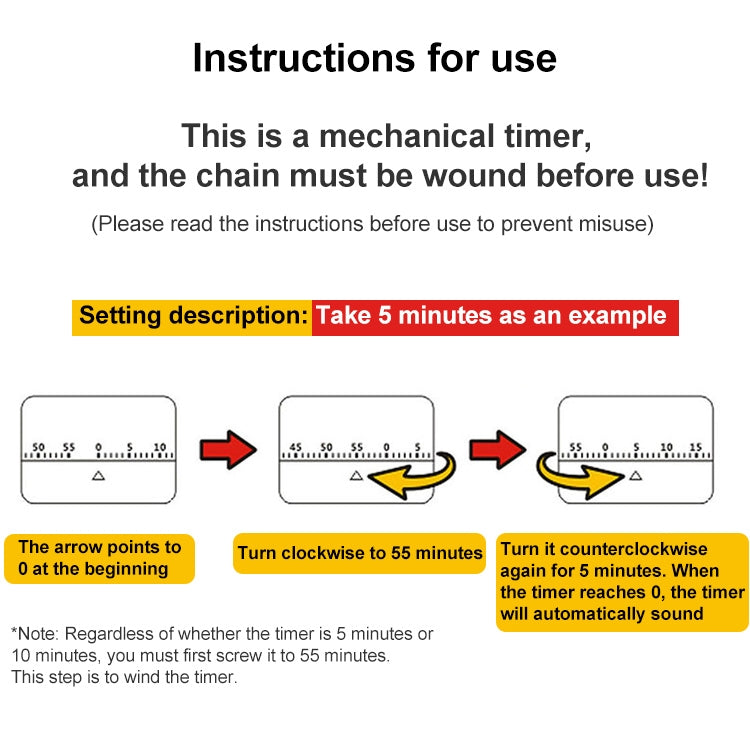 Instructions for use

This is a mechanical timer, and the chain must be wound before use!

(Please read the instructions before use to prevent misuse)

Setting description: Take 5 minutes as an example

50 55 0 5 10

45 50 55 0 5

55 0 5 10 15

The arrow points to 0 at the beginning

Turn clockwise to 55 minutes

Turn it counterclockwise again for 5 minutes. When the timer reaches 0, the timer will automatically sound

*Note: Regardless of whether the timer is 5 minutes or 10 minutes, you must first screw it to 55 minutes. This step is to wind the timer.