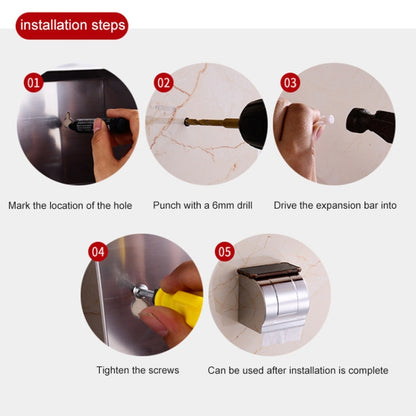 installation steps

01

Mark the location of the hole

02

Punch with a 6mm drill

03

Drive the expansion bar into

04

Tighten the screws

05

Can be used after installation is complete