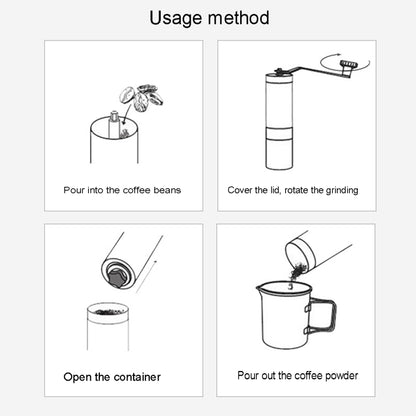 Usage method

Pour into the coffee beans

Cover the lid, rotate the grinding

Open the container

Pour out the coffee powder