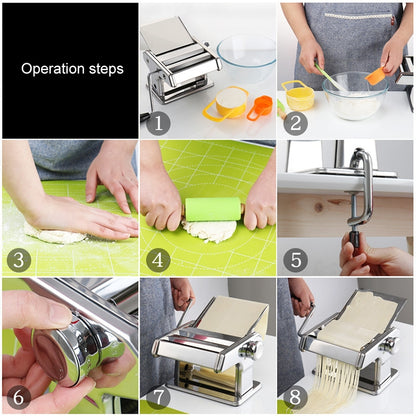 Operation steps

1

2

3

4

5

6

7

8