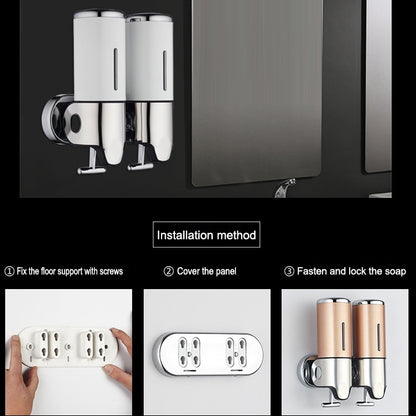 Installation method

① Fix the floor support with screws

② Cover the panel

③ Fasten and lock the soap