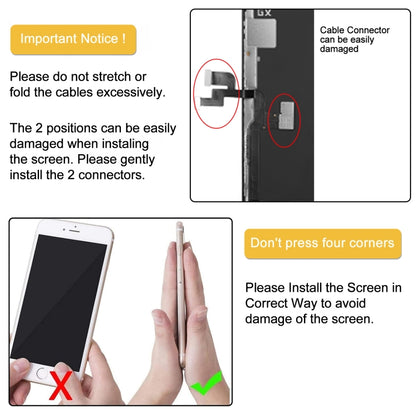 Important Notice !

Please do not stretch or fold the cables excessively.

The 2 positions can be easily damaged when instaling the screen. Please gently install the 2 connectors.

GX

Cable Connector can be easily damaged

Don't press four corners

Please Install the Screen in Correct Way to avoid damage of the screen.