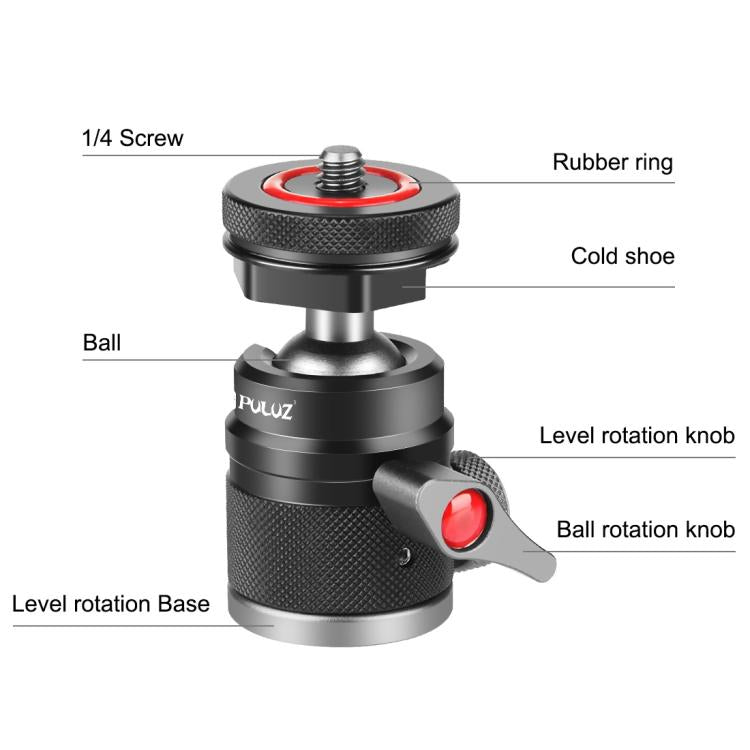 1/4 Screw
Rubber ring
Cold shoe
Ball
PULUZ
Level rotation knob
Ball rotation knob
Level rotation Base