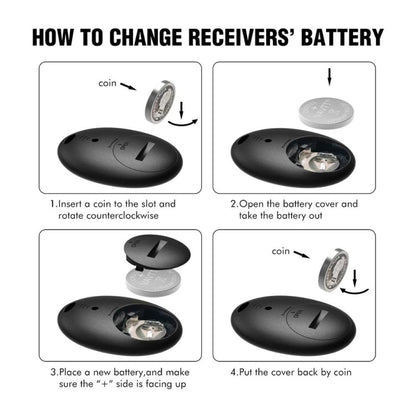 HOW TO CHANGE RECEIVERS' BATTERY

coin

1.Insert a coin to the slot and rotate counterclockwise

2.Open the battery cover and take the battery out

3.Place a new battery,and make sure the "+" side is facing up

coin

4.Put the cover back by coin