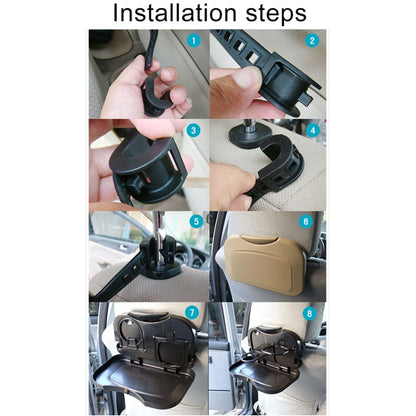 Installation steps

1

2

3

4

5

6

7

8