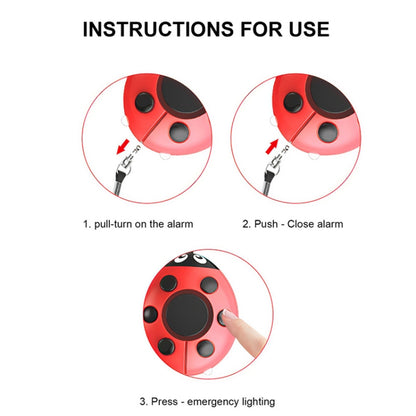 INSTRUCTIONS FOR USE

1. pull-turn on the alarm

2. Push - Close alarm

3. Press - emergency lighting