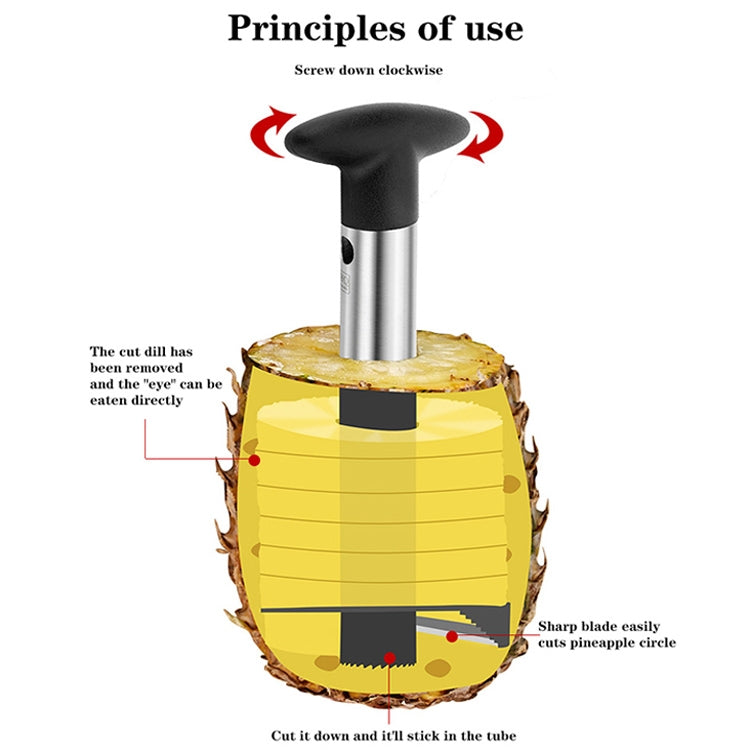 Principles of use

Screw down clockwise

The cut dill has been removed and the "eye" can be eaten directly

Sharp blade easily cuts pineapple circle

Cut it down and it'll stick in the tube