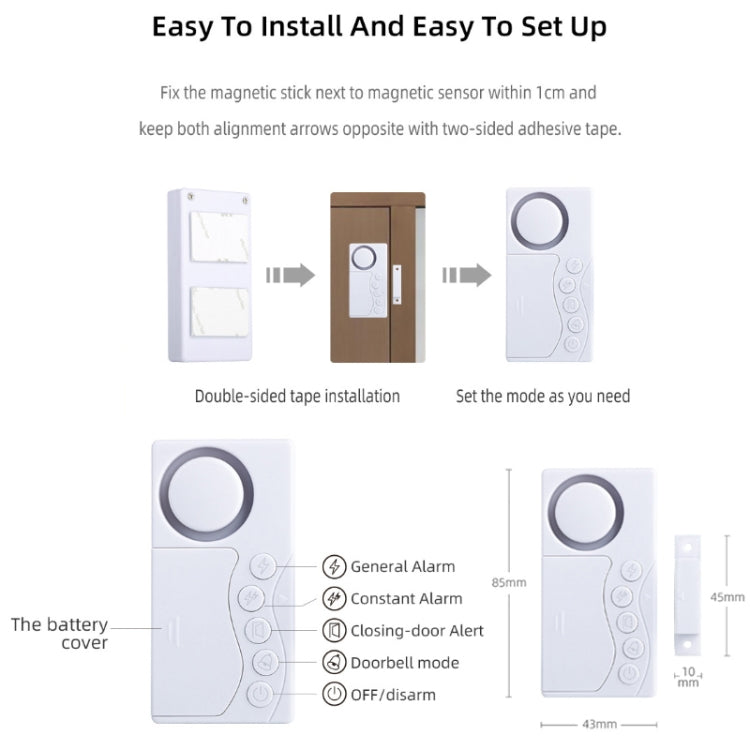 Easy To Install And Easy To Set Up

Fix the magnetic stick next to magnetic sensor within 1cm and keep both alignment arrows opposite with two-sided adhesive tape.

Double-sided tape installation

Set the mode as you need

The battery cover

General Alarm
Constant Alarm
Closing-door Alert
Doorbell mode
OFF/disarm

85mm
45mm
10 mm
43mm