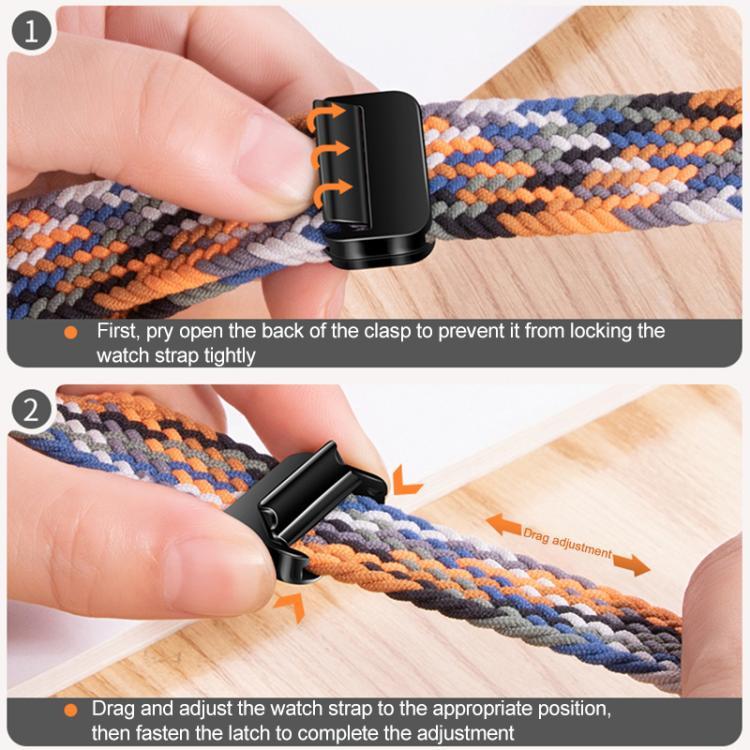 1

First, pry open the back of the clasp to prevent it from locking the watch strap tightly

2

Drag adjustment

Drag and adjust the watch strap to the appropriate position, then fasten the latch to complete the adjustment