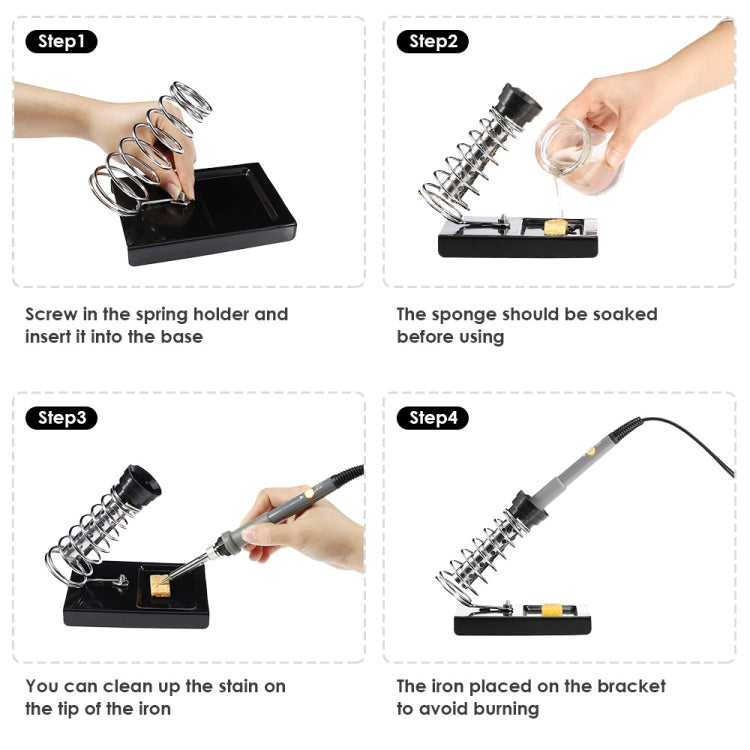 Step1

Screw in the spring holder and insert it into the base

Step2

The sponge should be soaked before using

Step3

You can clean up the stain on the tip of the iron

Step4

The iron placed on the bracket to avoid burning