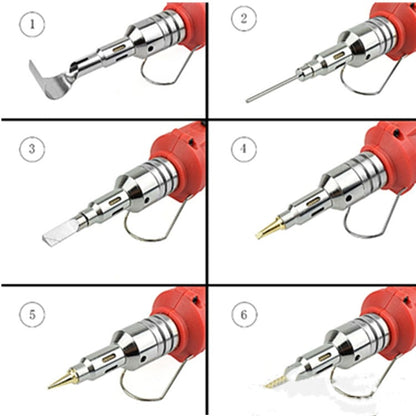 1
2
3
4
5
6