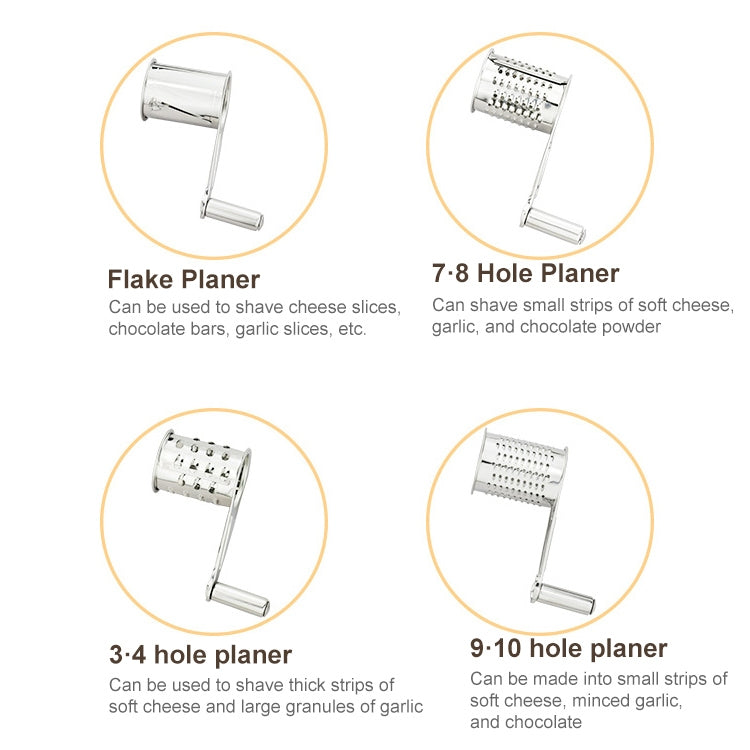 Flake Planer
Can be used to shave cheese slices, chocolate bars, garlic slices, etc.

7·8 Hole Planer
Can shave small strips of soft cheese, garlic, and chocolate powder

3·4 hole planer
Can be used to shave thick strips of soft cheese and large granules of garlic

9·10 hole planer
Can be made into small strips of soft cheese, minced garlic, and chocolate