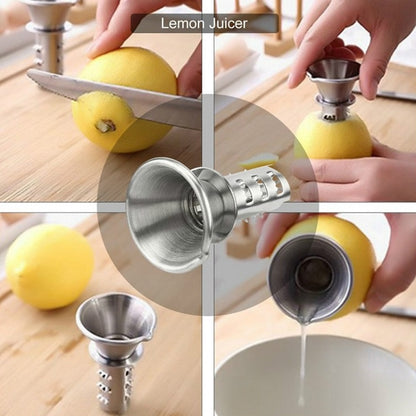 Lemon Juicer