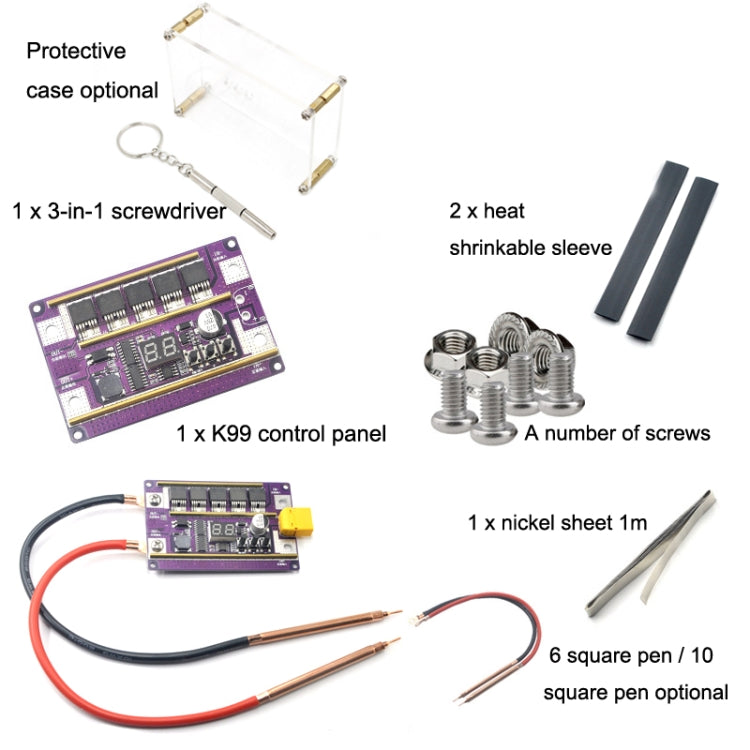 Protective case optional

1 x 3-in-1 screwdriver

2 x heat shrinkable sleeve

1 x K99 control panel

A number of screws

1 x nickel sheet 1m

6 square pen / 10 square pen optional