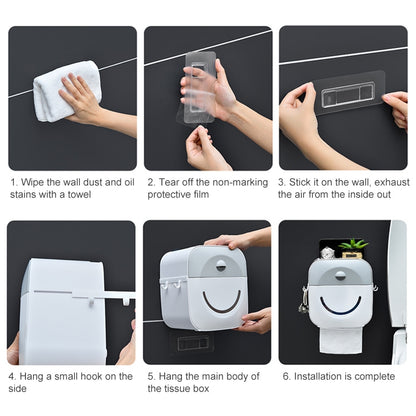 1. Wipe the wall dust and oil stains with a towel

2. Tear off the non-marking protective film

3. Stick it on the wall, exhaust the air from the inside out

4. Hang a small hook on the side

5. Hang the main body of the tissue box

6. Installation is complete