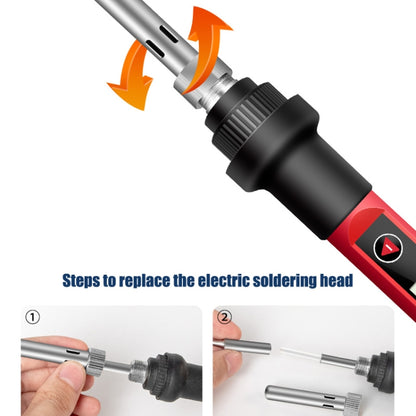 Steps to replace the electric soldering head

①

②