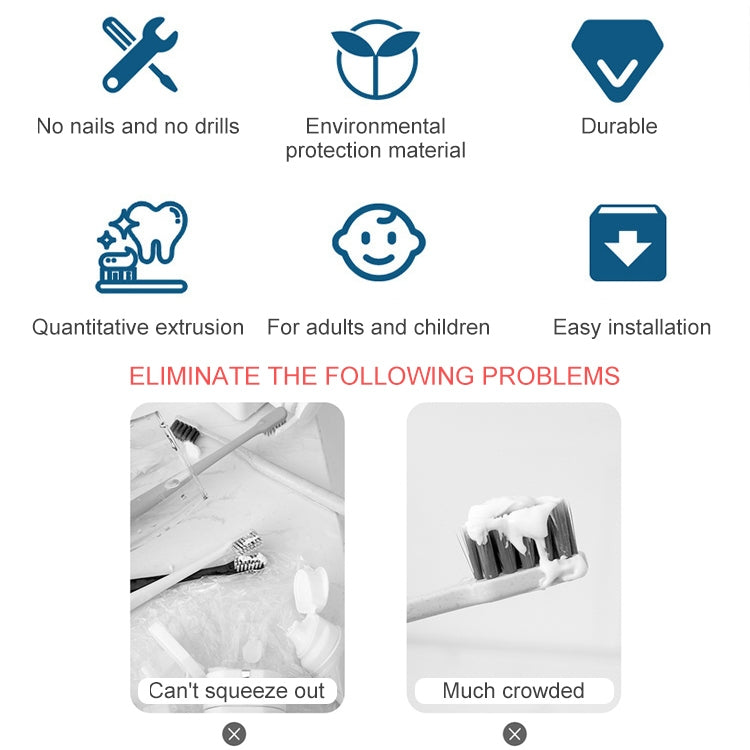 No nails and no drills

Environmental protection material

Durable

Quantitative extrusion

For adults and children

Easy installation

ELIMINATE THE FOLLOWING PROBLEMS

Can't squeeze out

Much crowded