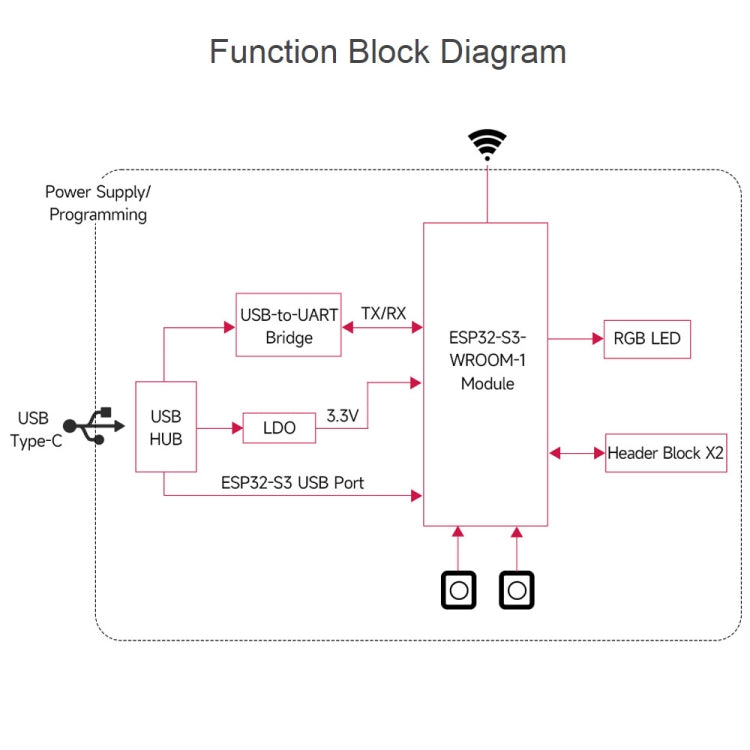 Function Block Diagram

Power Supply/
Programming

USB-to-UART Bridge

TX/RX

ESP32-S3-WROOM-1 Module

RGB LED

USB Type-C

USB HUB

LDO

3.3V

Header Block X2

ESP32-S3 USB Port