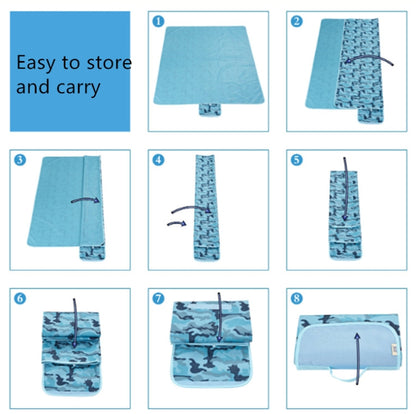 Easy to store and carry

1

2

3

4

5

6

7

8