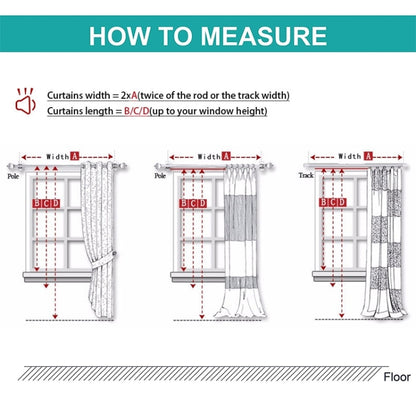 HOW TO MEASURE

Curtains width = 2xA(twice of the rod or the track width)
Curtains length = B/C/D(up to your window height)

Width A
Pole
B C D

Width A
Pole
B C D

Width A
Track
B C D

Floor