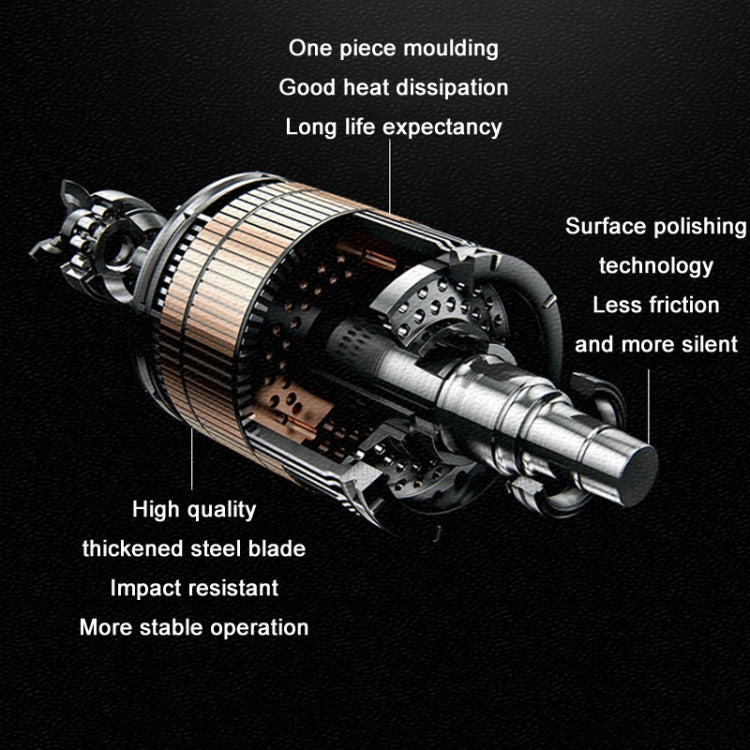 One piece moulding
Good heat dissipation
Long life expectancy

Surface polishing
technology
Less friction
and more silent

High quality
thickened steel blade
Impact resistant
More stable operation