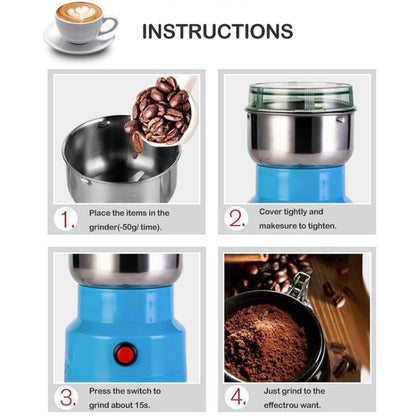 INSTRUCTIONS

1. Place the items in the grinder(-50g/ time).

2. Cover tightly and makesure to tighten.

3. Press the switch to grind about 15s.

4. Just grind to the effectrou want.