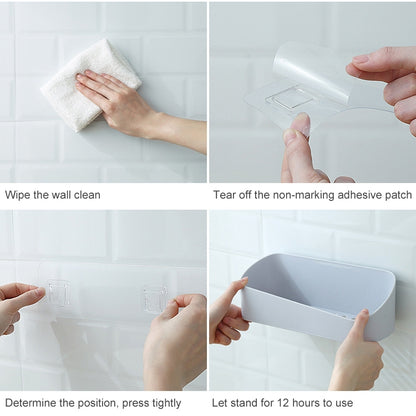 Wipe the wall clean

Tear off the non-marking adhesive patch

Determine the position, press tightly

Let stand for 12 hours to use