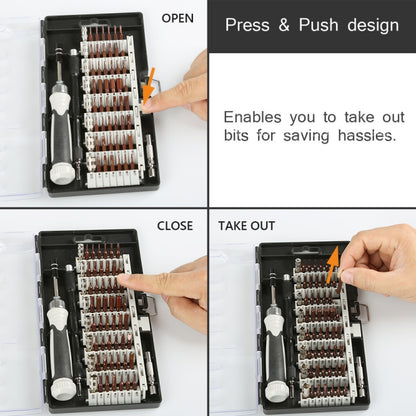 OPEN

Press & Push design

Enables you to take out bits for saving hassles.

CLOSE

TAKE OUT