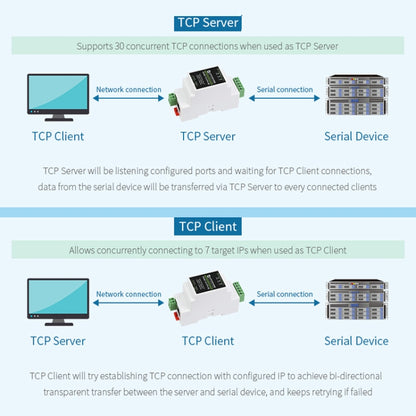 TCP Server

Supports 30 concurrent TCP connections when used as TCP Server

Network connection

Serial connection

TCP Client

TCP Server

Serial Device

TCP Server will be listening configured ports and waiting for TCP Client connections, data from the serial device will be transferred via TCP Server to every connected clients

TCP Client

Allows concurrently connecting to 7 target IPs when used as TCP Client

Network connection

Serial connection

TCP Server

TCP Client

Serial Device

TCP Client will try establishing TCP connection with configured IP to achieve bi-directional transparent transfer between the server and serial device, and keeps retrying if failed